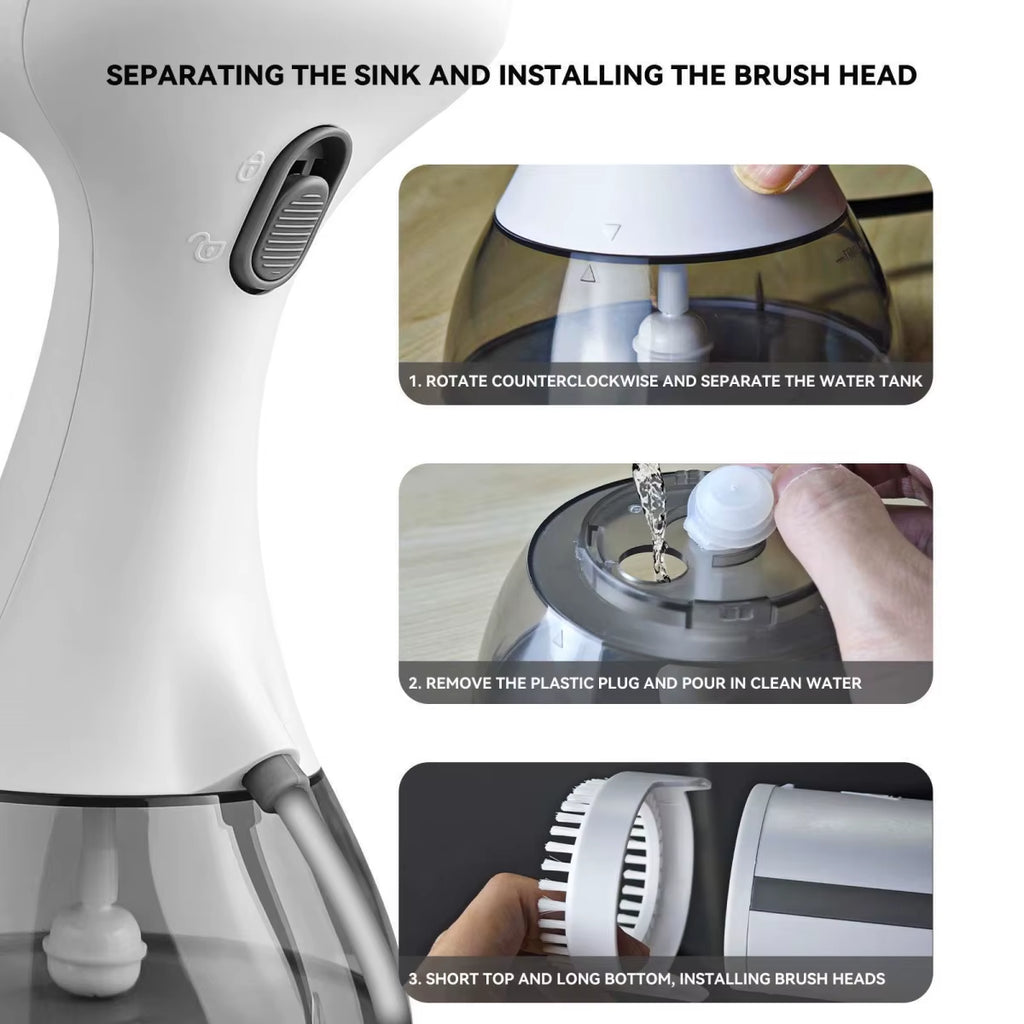 SEPARATING THE SINK AND INSTALLING THE BRUSH HEAD

1. ROTATE COUNTERCLOCKWISE AND SEPARATE THE WATER TANK

2. REMOVE THE PLASTIC PLUG AND POUR IN CLEAN WATER

3. SHORT TOP AND LONG BOTTOM, INSTALLING BRUSH HEADS